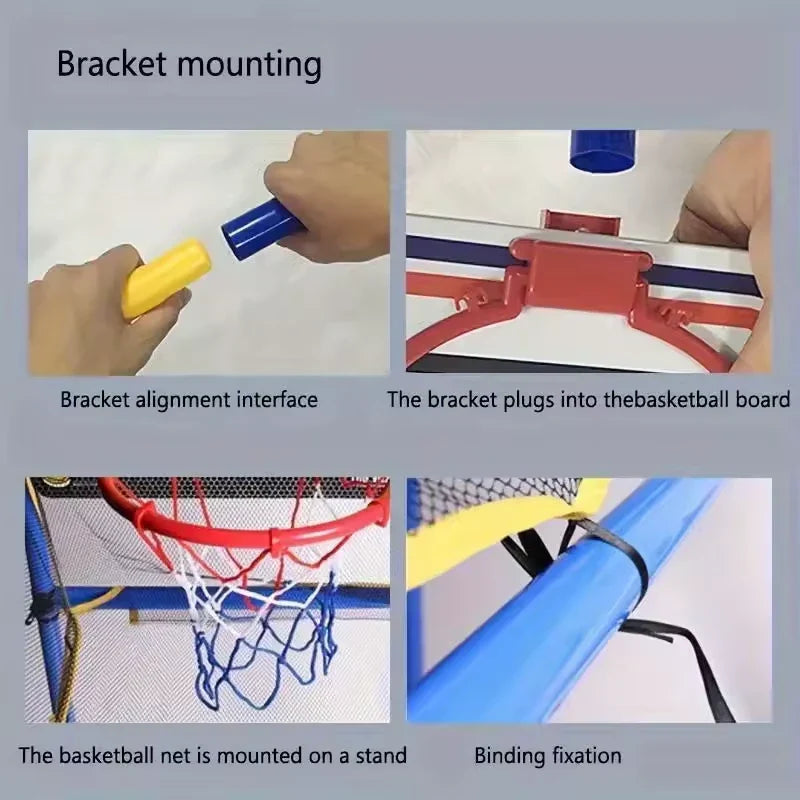 Bracket mounting

Bracket alignment interface

The bracket plugs into thebasketball board

The basketball net is mounted on a stand

Binding fixation